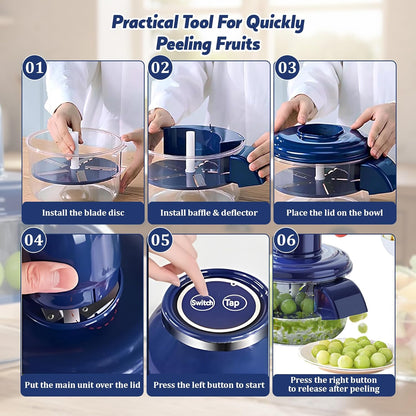 Practical Tool For Quickly Peeling Fruits

01
Install the blade disc

02
Install baffle & deflector

03
Place the lid on the bowl

04
Put the main unit over the lid

05
Switch
Tap
Press the left button to start

06
Press the right button to release after peeling