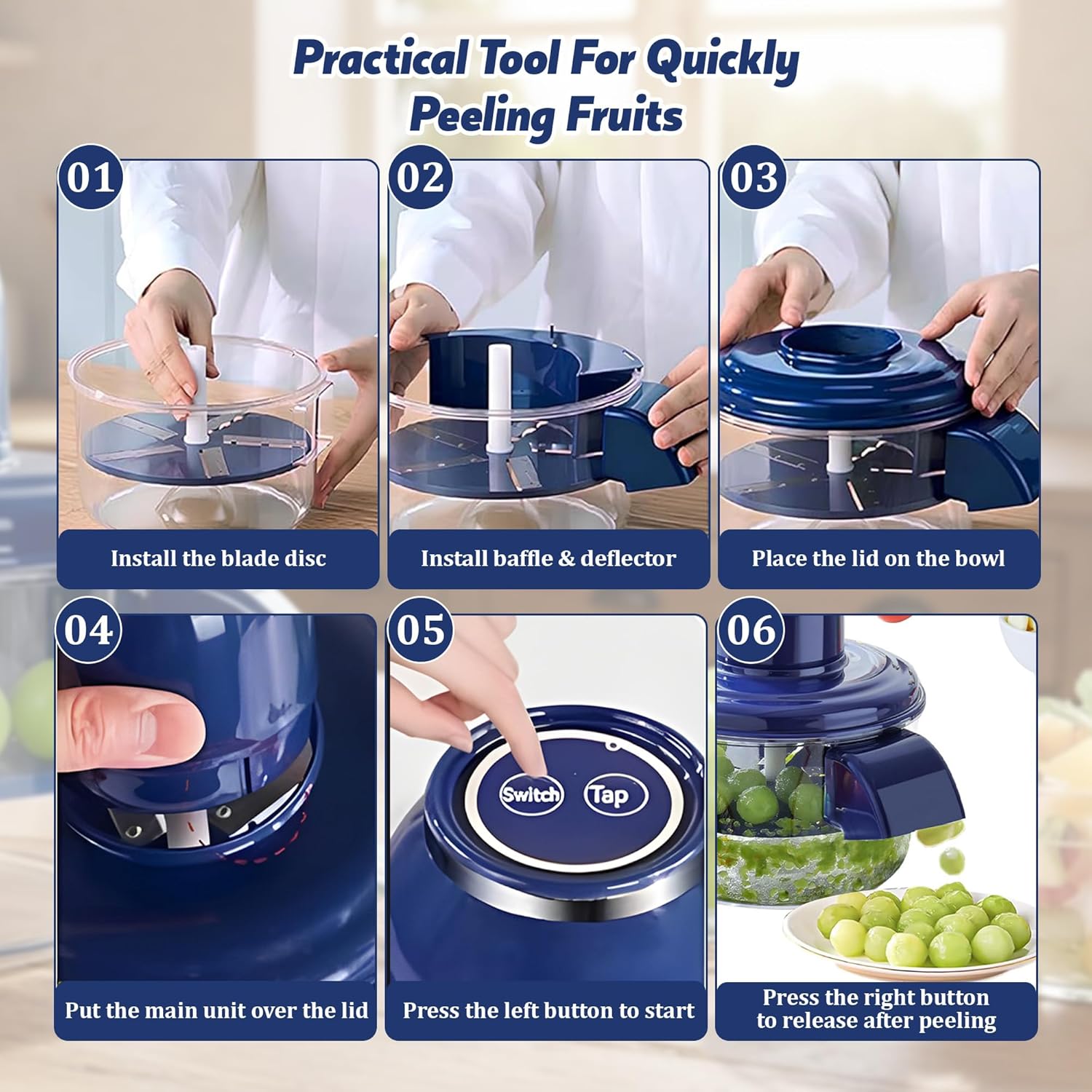 Practical Tool For Quickly Peeling Fruits

01

Install the blade disc

02

Install baffle & deflector

03

Place the lid on the bowl

04

Put the main unit over the lid

05

Switch

Tap

Press the left button to start

06

Press the right button to release after peeling