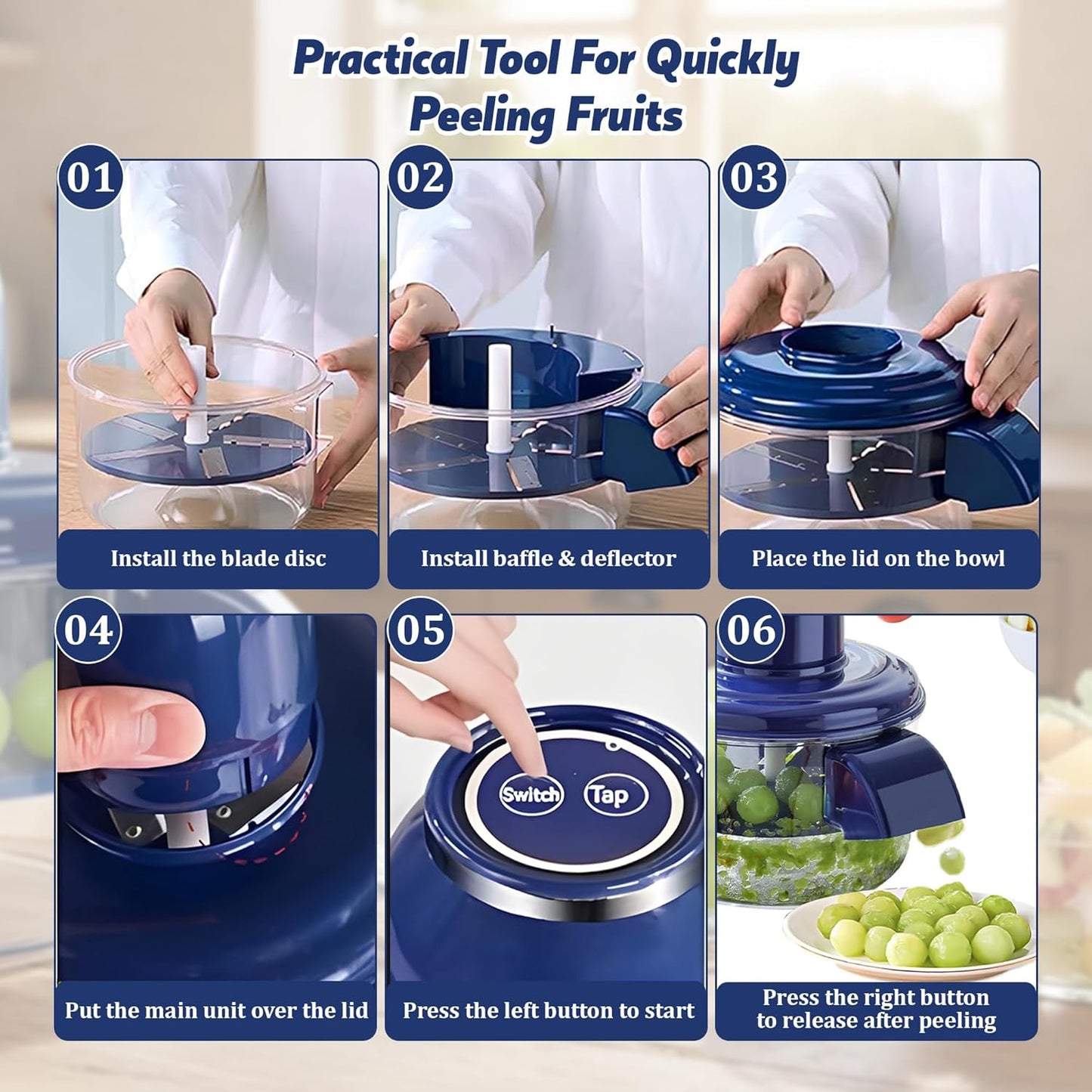 Practical Tool For Quickly Peeling Fruits

01

Install the blade disc

02

Install baffle & deflector

03

Place the lid on the bowl

04

Put the main unit over the lid

05

Switch

Tap

Press the left button to start

06

Press the right button to release after peeling