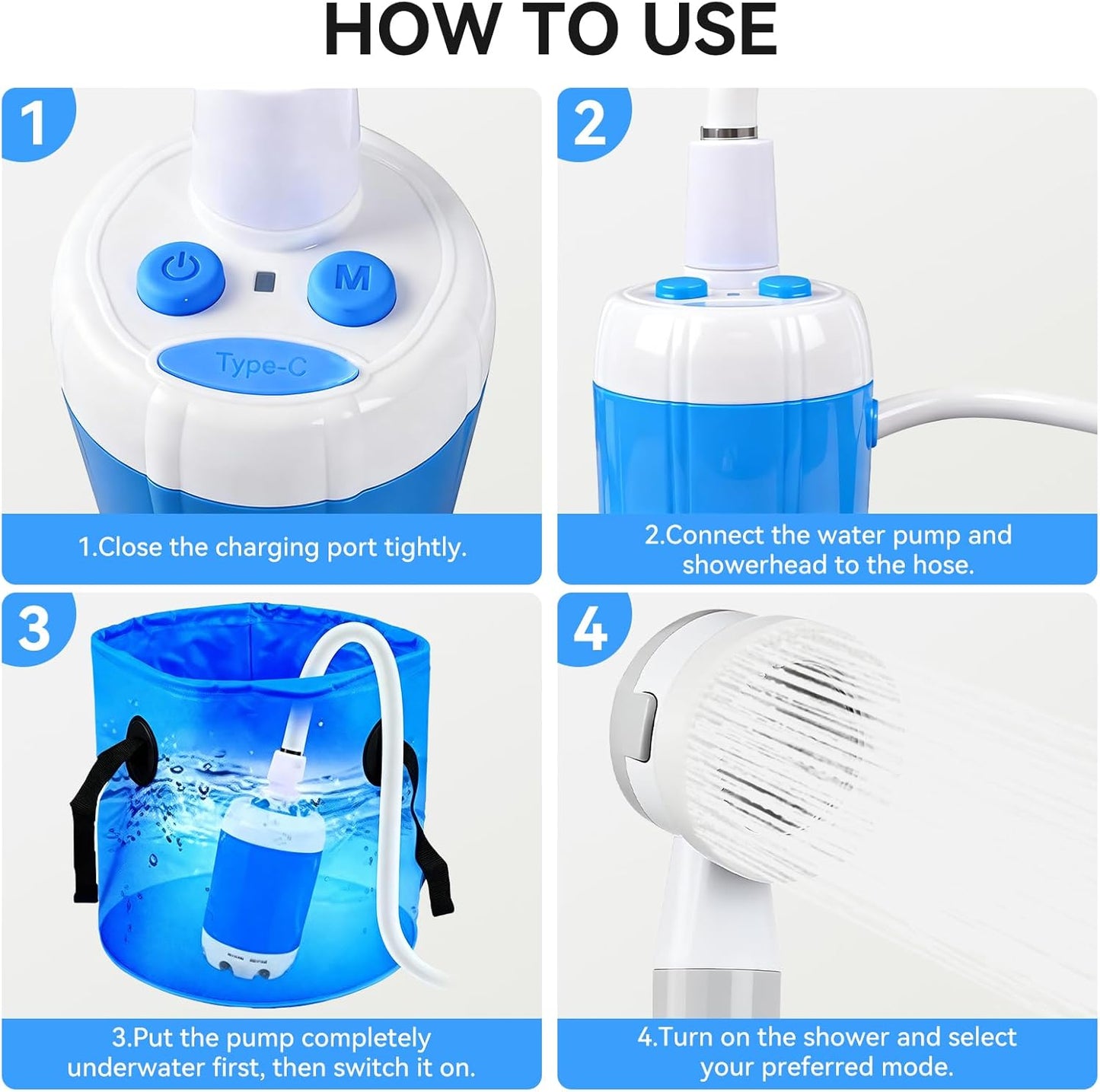 HOW TO USE

1

M

Type-C

1.Close the charging port tightly.

2

2.Connect the water pump and showerhead to the hose.

3

3.Put the pump completely underwater first, then switch it on.

4

4.Turn on the shower and select your preferred mode.