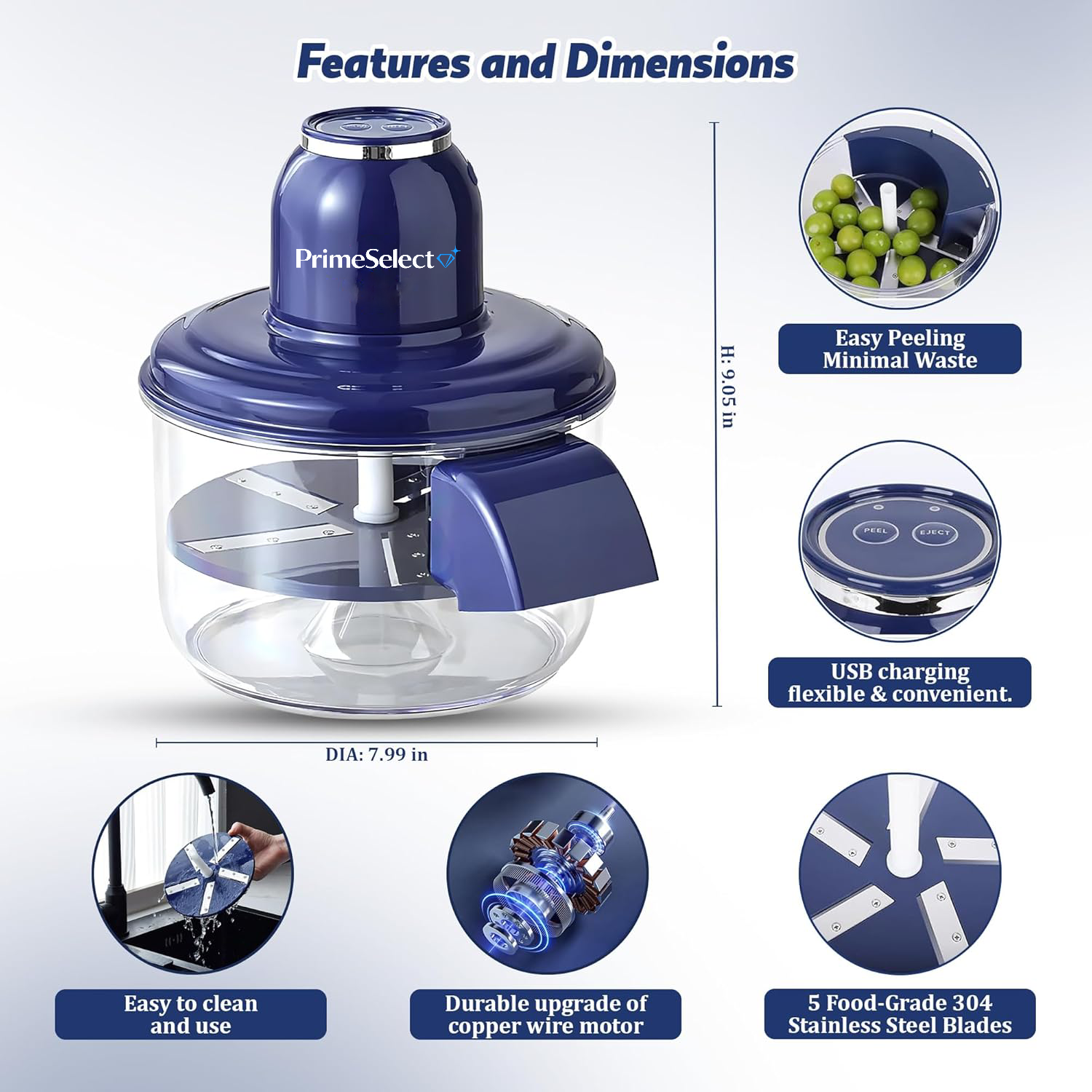 Features and Dimensions

PrimeSelect

H: 9.05 in

DIA: 7.99 in

Easy Peeling Minimal Waste

PEEL

EJECT

USB charging flexible & convenient.

Easy to clean and use

Durable upgrade of copper wire motor

5 Food-Grade 304 Stainless Steel Blades