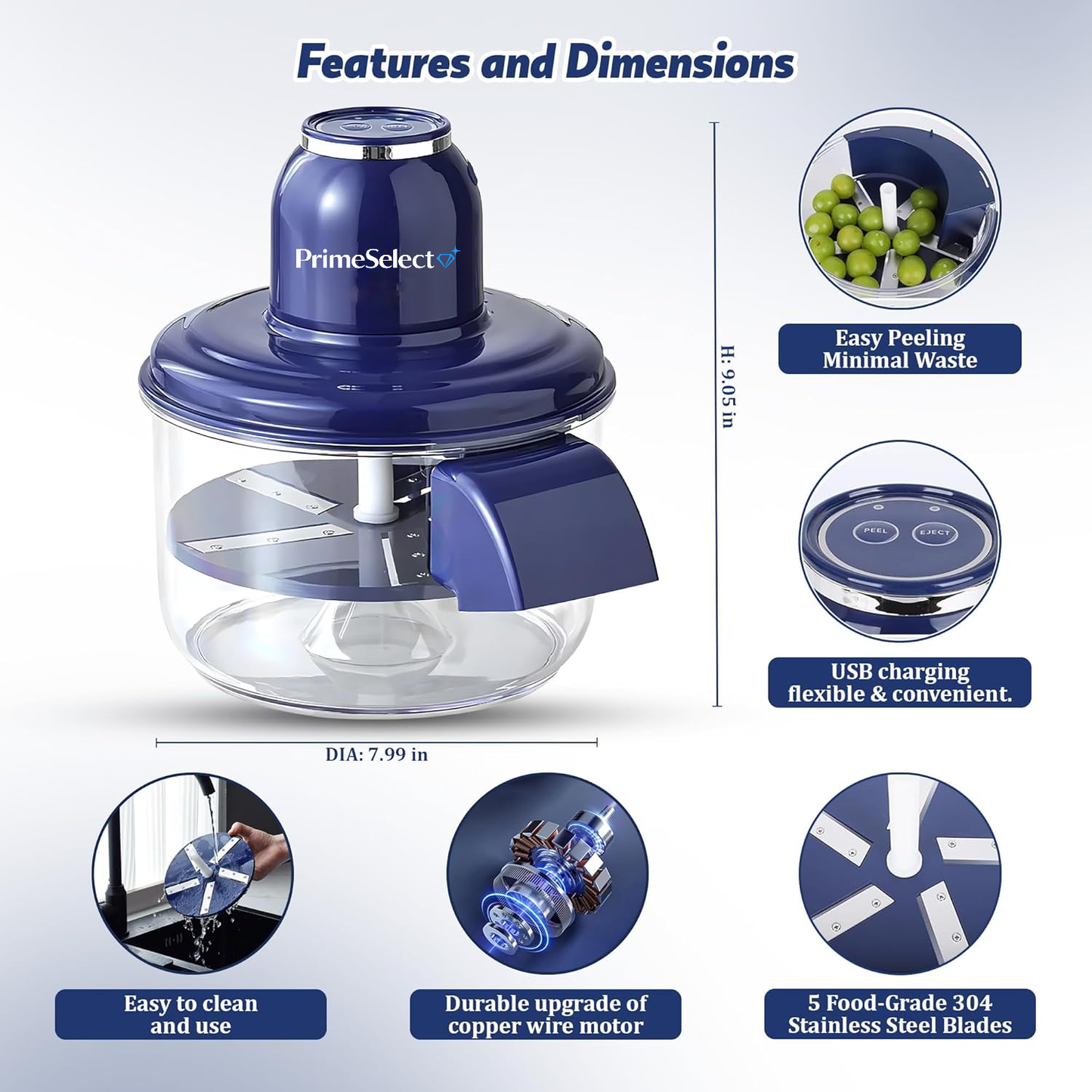 Features and Dimensions

PrimeSelect

H: 9.05 in

DIA: 7.99 in

Easy Peeling
Minimal Waste

PEEL EJECT

USB charging
flexible & convenient.

Easy to clean
and use

Durable upgrade of
copper wire motor

5 Food-Grade 304
Stainless Steel Blades